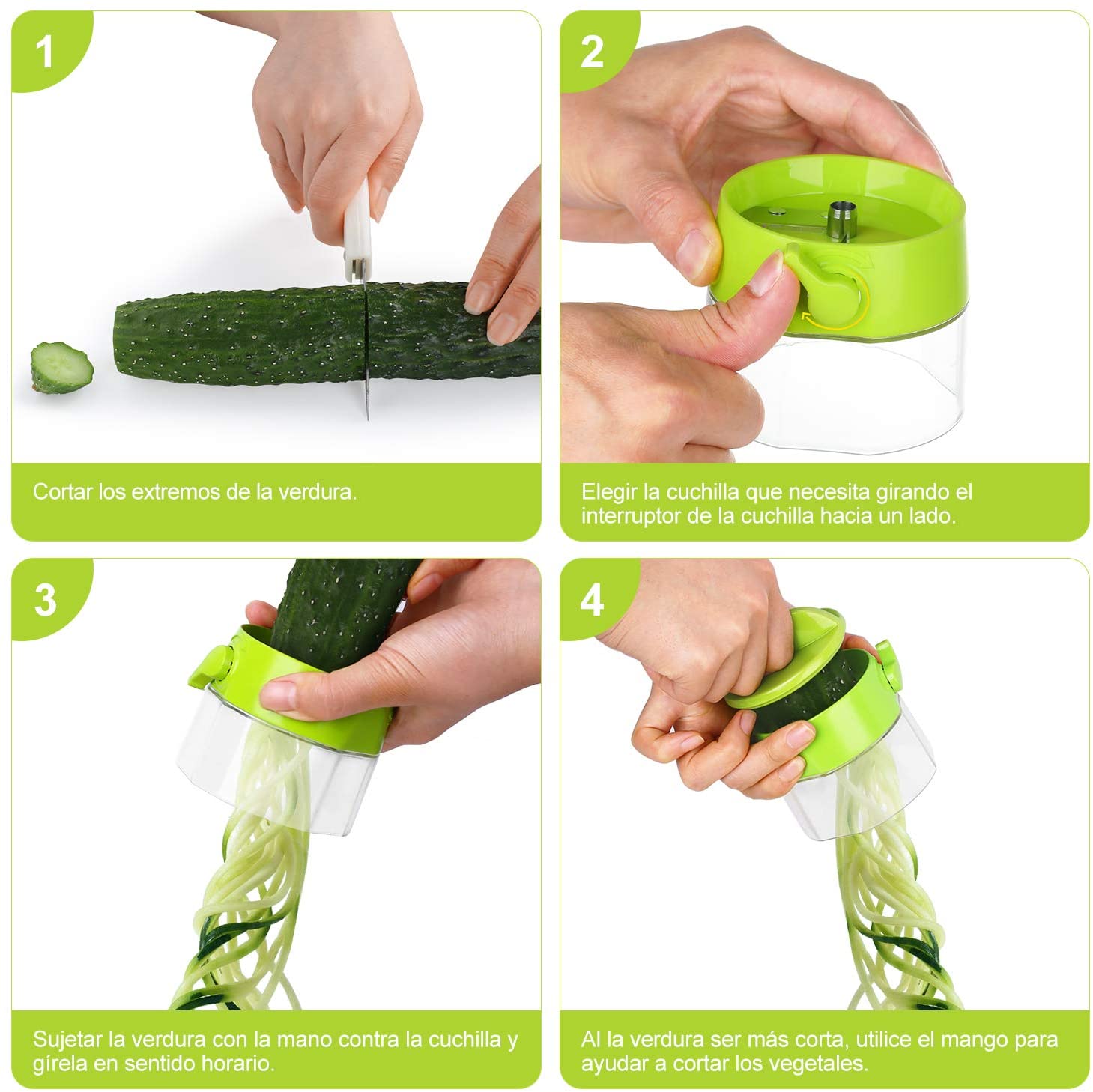 1

Cortar los extremos de la verdura.

2

Elegir la cuchilla que necesita girando el interruptor de la cuchilla hacia un lado.

3

Sujetar la verdura con la mano contra la cuchilla y gírela en sentido horario.

4

Al la verdura ser más corta, utilice el mango para ayudar a cortar los vegetales.